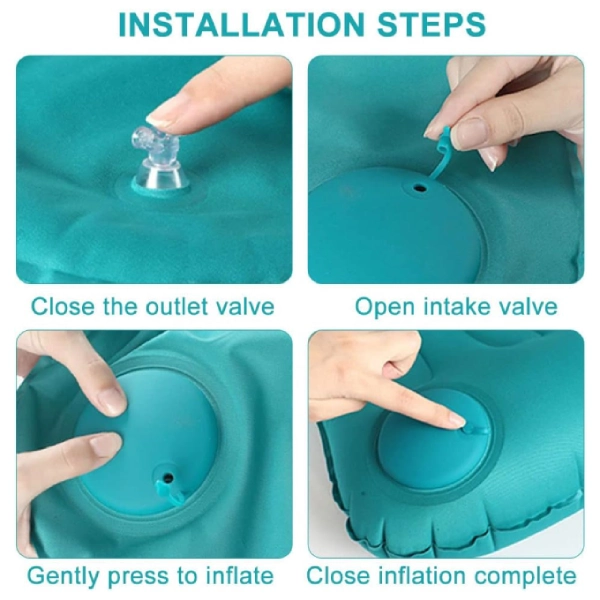 INSTALLATION STEPS

Close the outlet valve

Open intake valve

Gently press to inflate

Close inflation complete